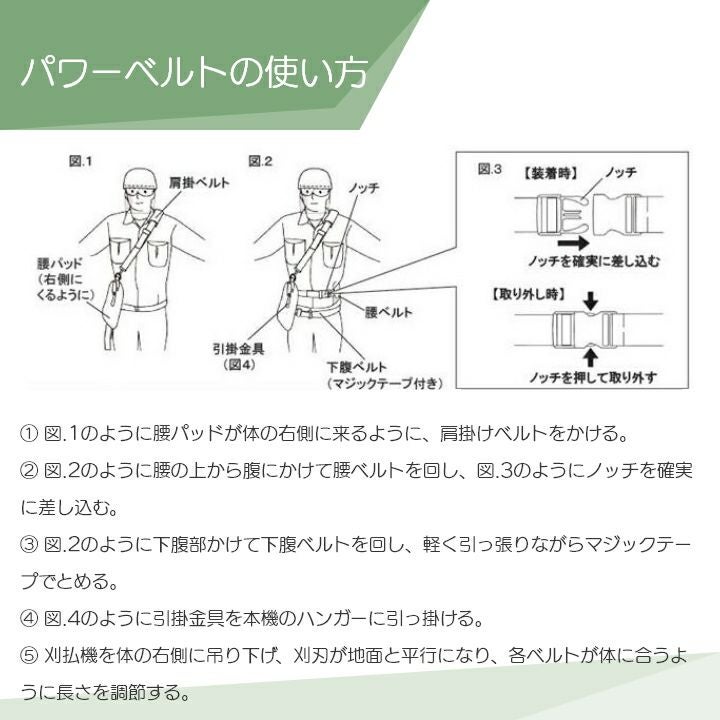 パワーベルトの使い方

図.1

肩掛ベルト

腰パッド
(右側に
くるように)

図.2

ノッチ

腰ベルト

引掛金具
(図4)

下腹ベルト
(マジックテープ付き)

図.3

【装着時】

ノッチ

ノッチを確実に差し込む

【取り外し時】

ノッチを押して取り外す

① 図.1のように腰パッドが体の右側に来るように、肩掛けベルトをかける。

② 図.2のように腰の上から腹にかけて腰ベルトを回し、図.3のようにノッチを確実に差し込む。

③ 図.2のように下腹部かけて下腹ベルトを回し、軽く引っ張りながらマジックテープでとめる。

④ 図.4のように引掛金具を本機のハンガーに引っ掛ける。

⑤ 刈払機を体の右側に吊り下げ、刈刃が地面と平行になり、各ベルトが体に合うように長さを調節する。